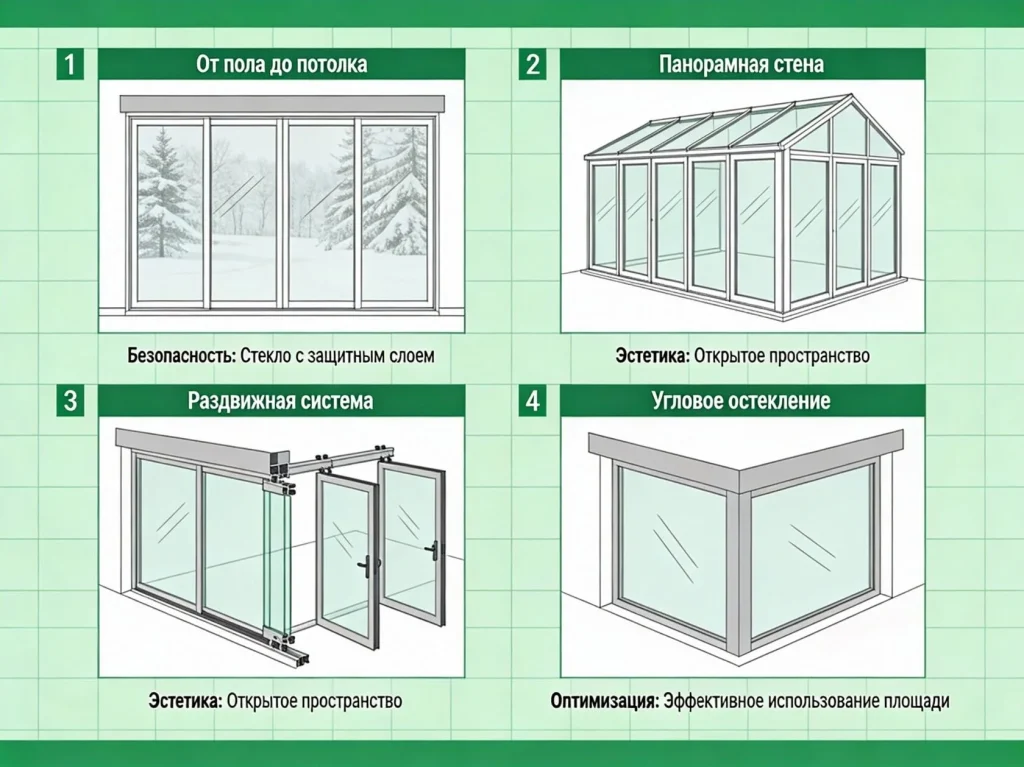 1
От пола до потолка

Безопасность: Стекло с защитным слоем

2
Панорамная стена

Эстетика: Открытое пространство

3
Раздвижная система

Эстетика: Открытое пространство

4
Угловое остекление

Оптимизация: Эффективное использование площади